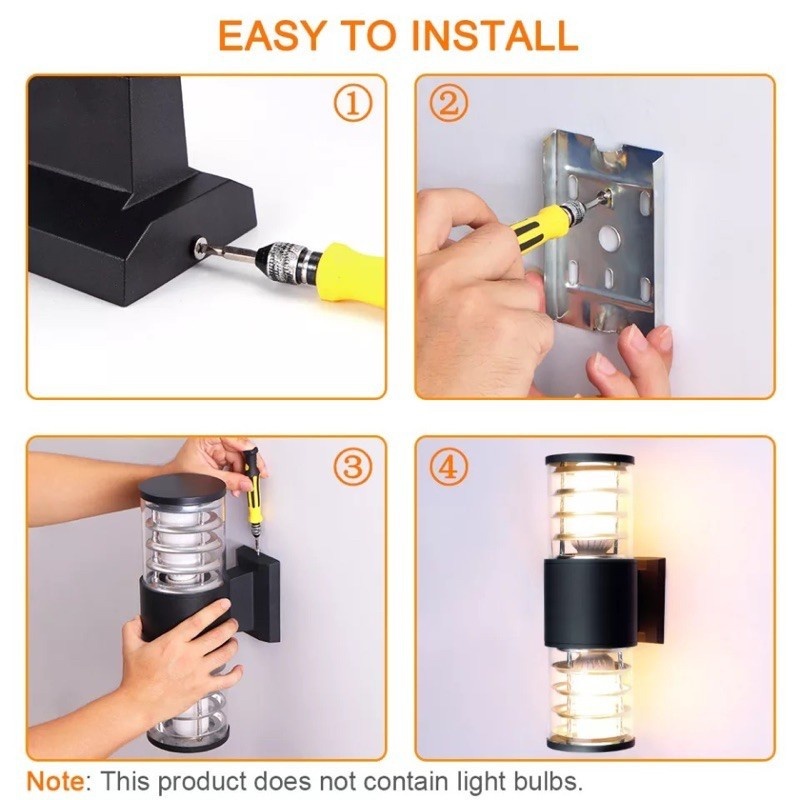 EASY TO INSTALL

①

②

③

④

Note: This product does not contain light bulbs.