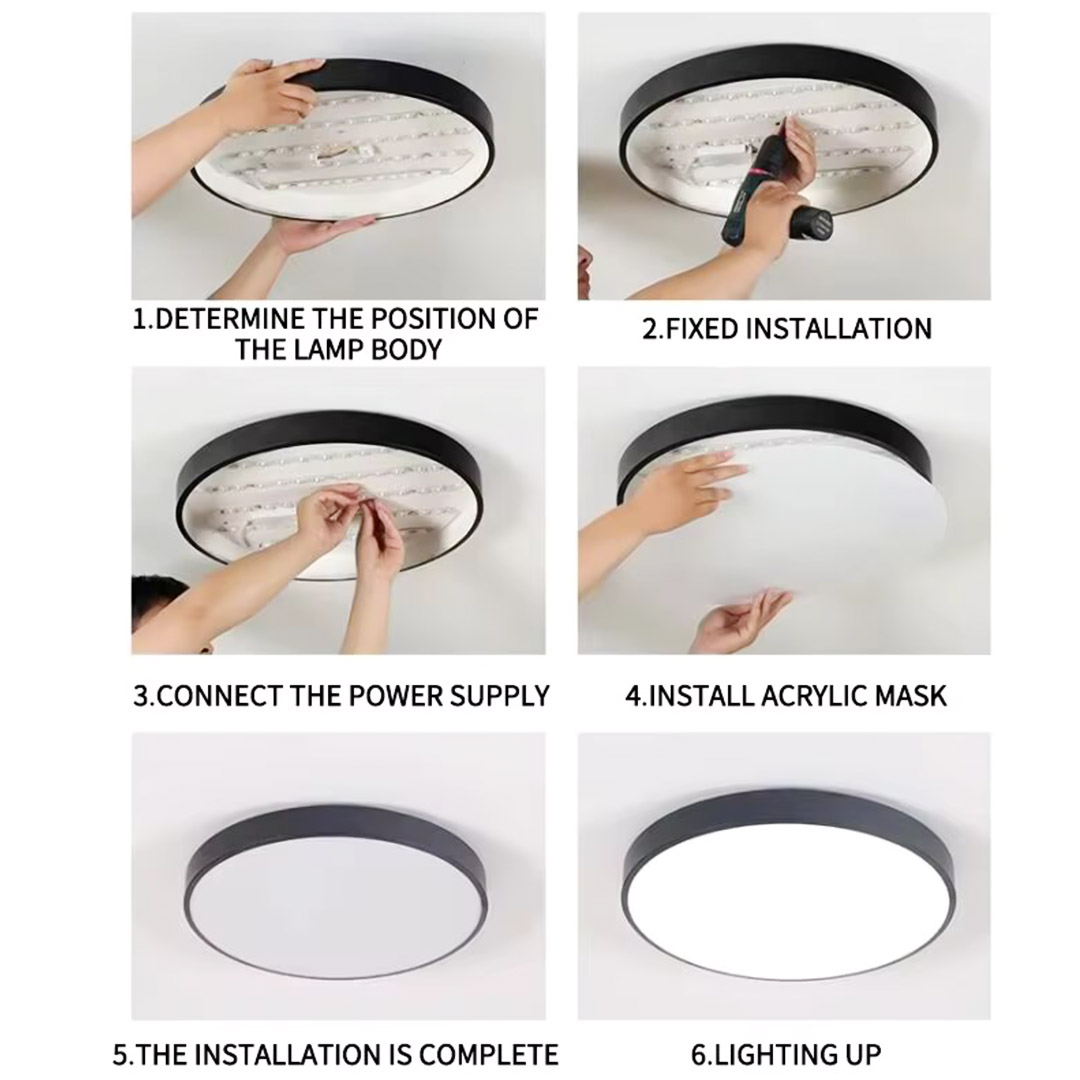 1.DETERMINE THE POSITION OF THE LAMP BODY

2.FIXED INSTALLATION

3.CONNECT THE POWER SUPPLY

4.INSTALL ACRYLIC MASK

5.THE INSTALLATION IS COMPLETE

6.LIGHTING UP