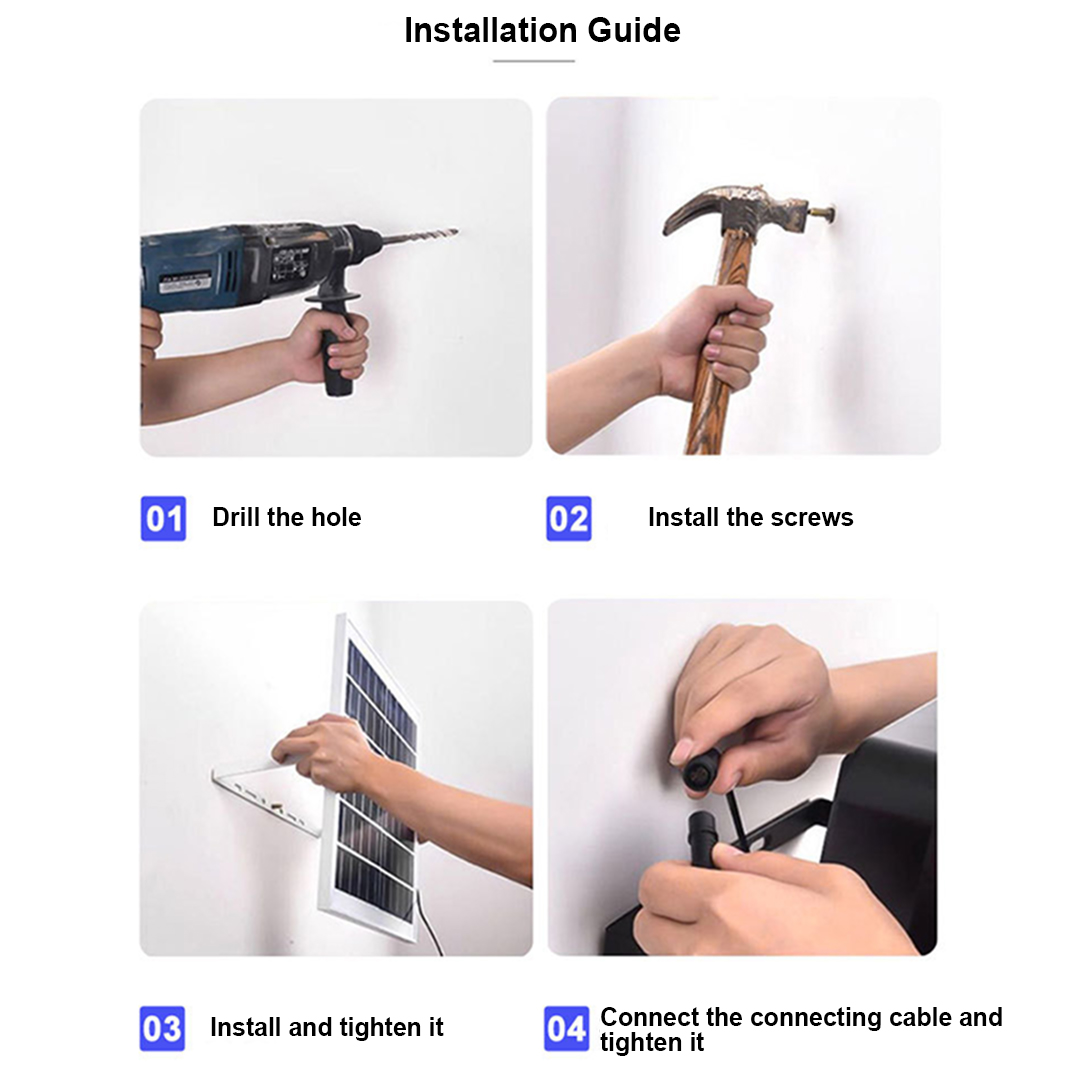 Installation Guide

01 Drill the hole

02 Install the screws

03 Install and tighten it

04 Connect the connecting cable and tighten it